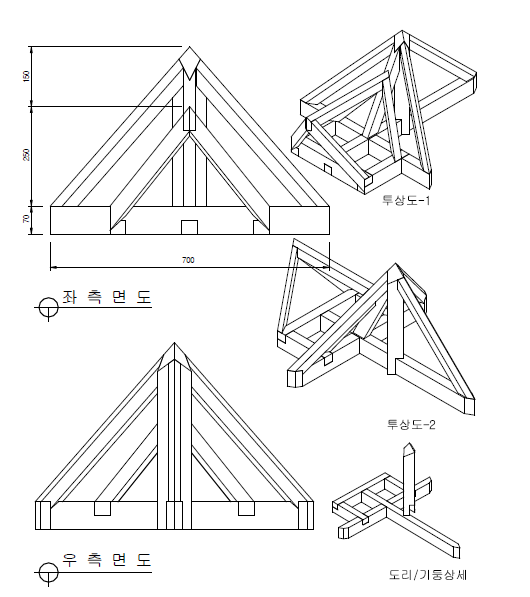 150
250
70
700
좌 측 면 도
투상도-1
투상도-2
우 측 면 도
도리/기둥상세